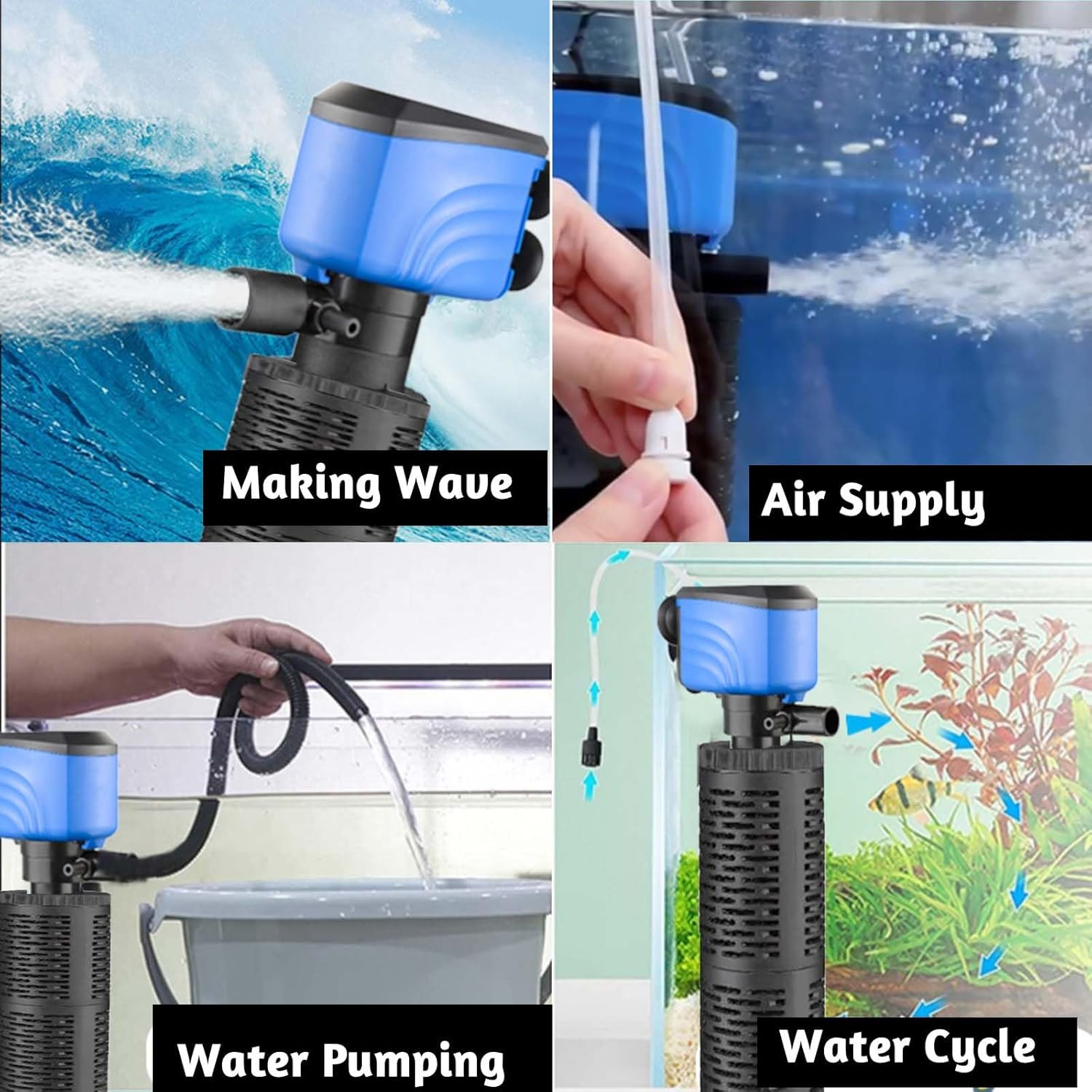 Making Wave

Air Supply

Water Pumping

Water Cycle