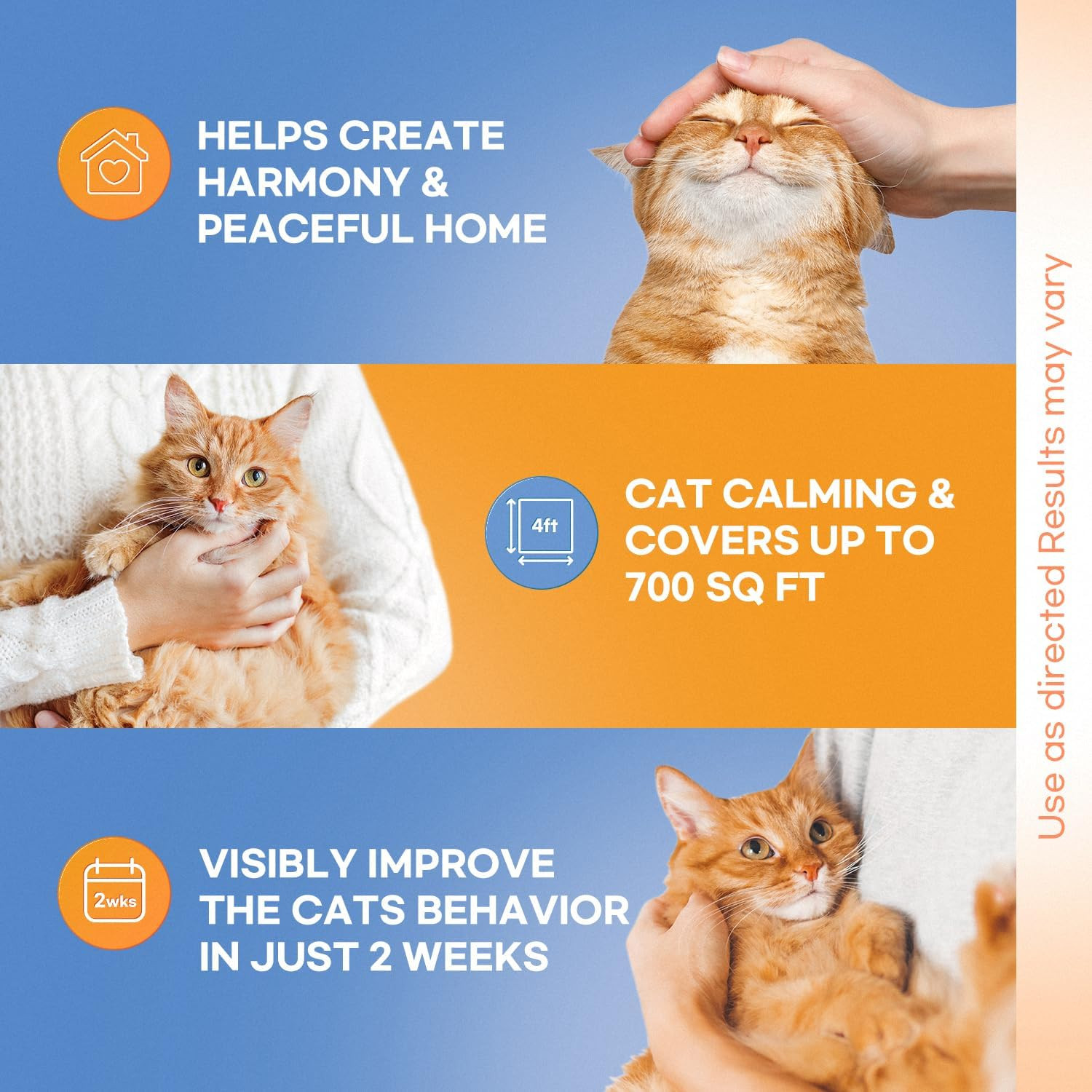 HELPS CREATE HARMONY & PEACEFUL HOME

4ft

CAT CALMING & COVERS UP TO 700 SQ FT

2wks

VISIBLY IMPROVE THE CATS BEHAVIOR IN JUST 2 WEEKS

Use as directed Results may vary