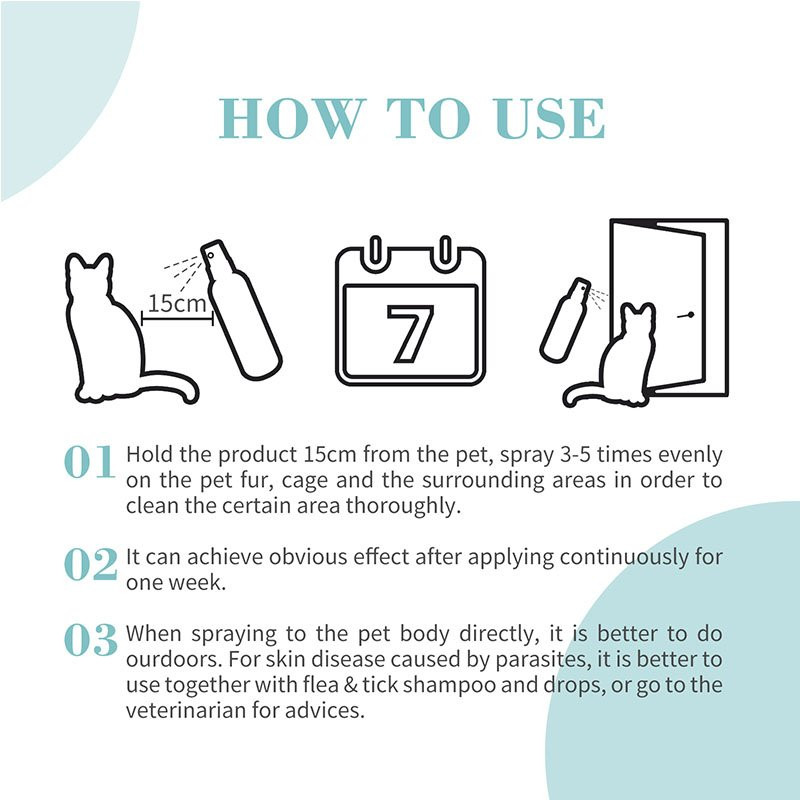 HOW TO USE

15cm

7

01 Hold the product 15cm from the pet, spray 3-5 times evenly on the pet fur, cage and the surrounding areas in order to clean the certain area thoroughly.

02 It can achieve obvious effect after applying continuously for one week.

03 When spraying to the pet body directly, it is better to do ourdoors. For skin disease caused by parasites, it is better to use together with flea & tick shampoo and drops, or go to the veterinarian for advices.