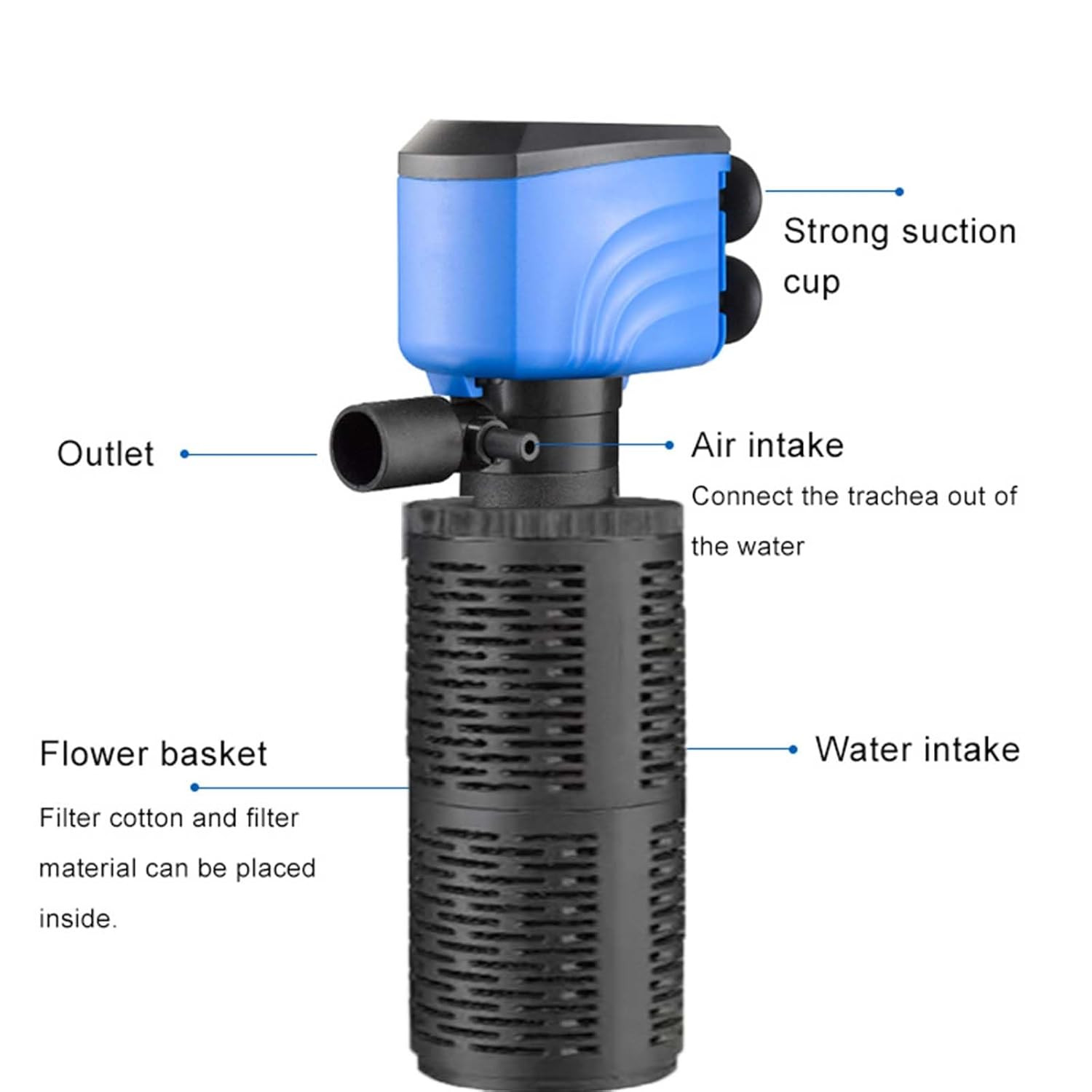 Strong suction cup

Outlet

Air intake
Connect the trachea out of the water

Flower basket
Filter cotton and filter material can be placed inside.

Water intake