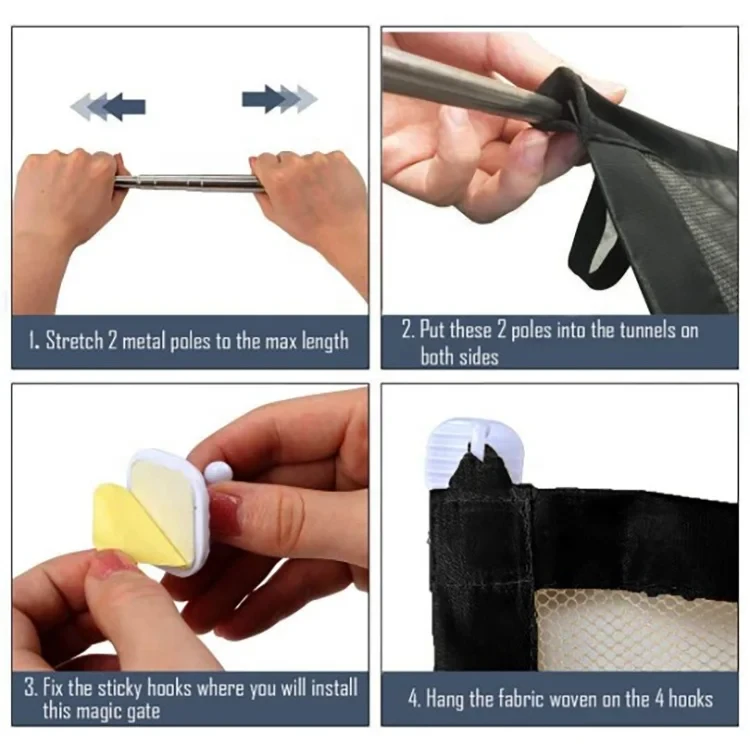 1. Stretch 2 metal poles to the max length

2. Put these 2 poles into the tunnels on both sides

3. Fix the sticky hooks where you will install this magic gate

4. Hang the fabric woven on the 4 hooks