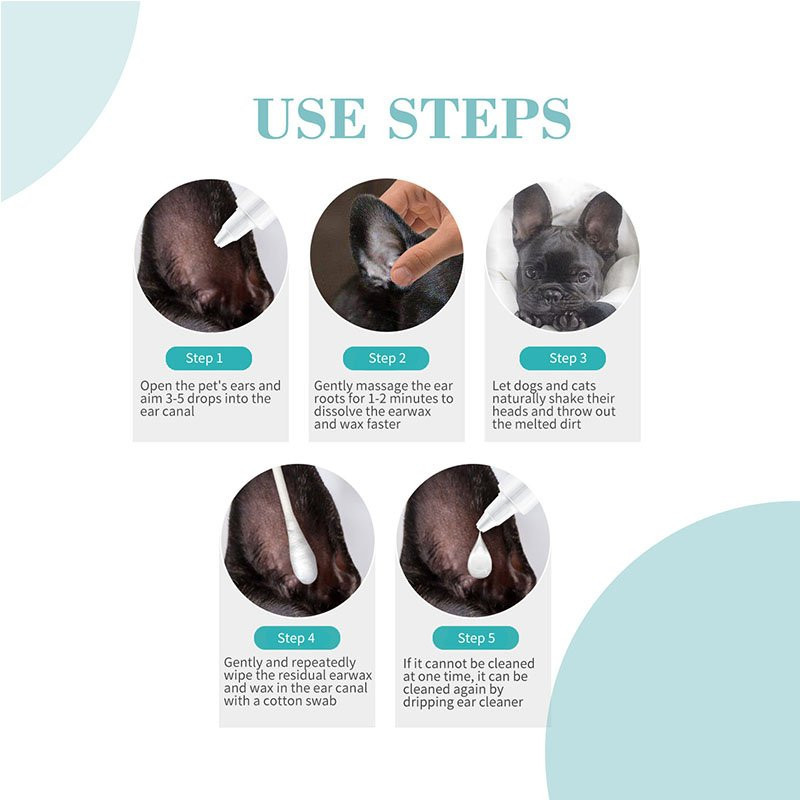 USE STEPS

Step 1

Open the pet's ears and aim 3-5 drops into the ear canal

Step 2

Gently massage the ear roots for 1-2 minutes to dissolve the earwax and wax faster

Step 3

Let dogs and cats naturally shake their heads and throw out the melted dirt

Step 4

Gently and repeatedly wipe the residual earwax and wax in the ear canal with a cotton swab

Step 5

If it cannot be cleaned at one time, it can be cleaned again by dripping ear cleaner