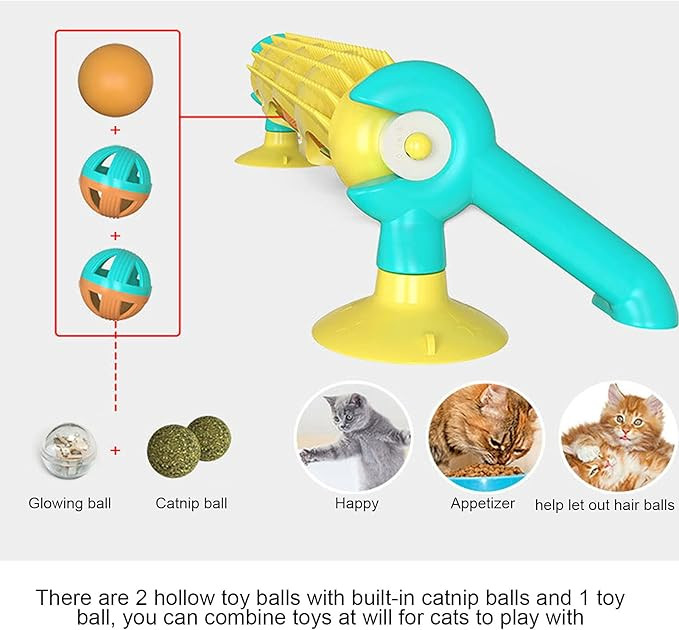 +

+

+

Glowing ball

Catnip ball

Happy

Appetizer

help let out hair balls

There are 2 hollow toy balls with built-in catnip balls and 1 toy ball, you can combine toys at will for cats to play with