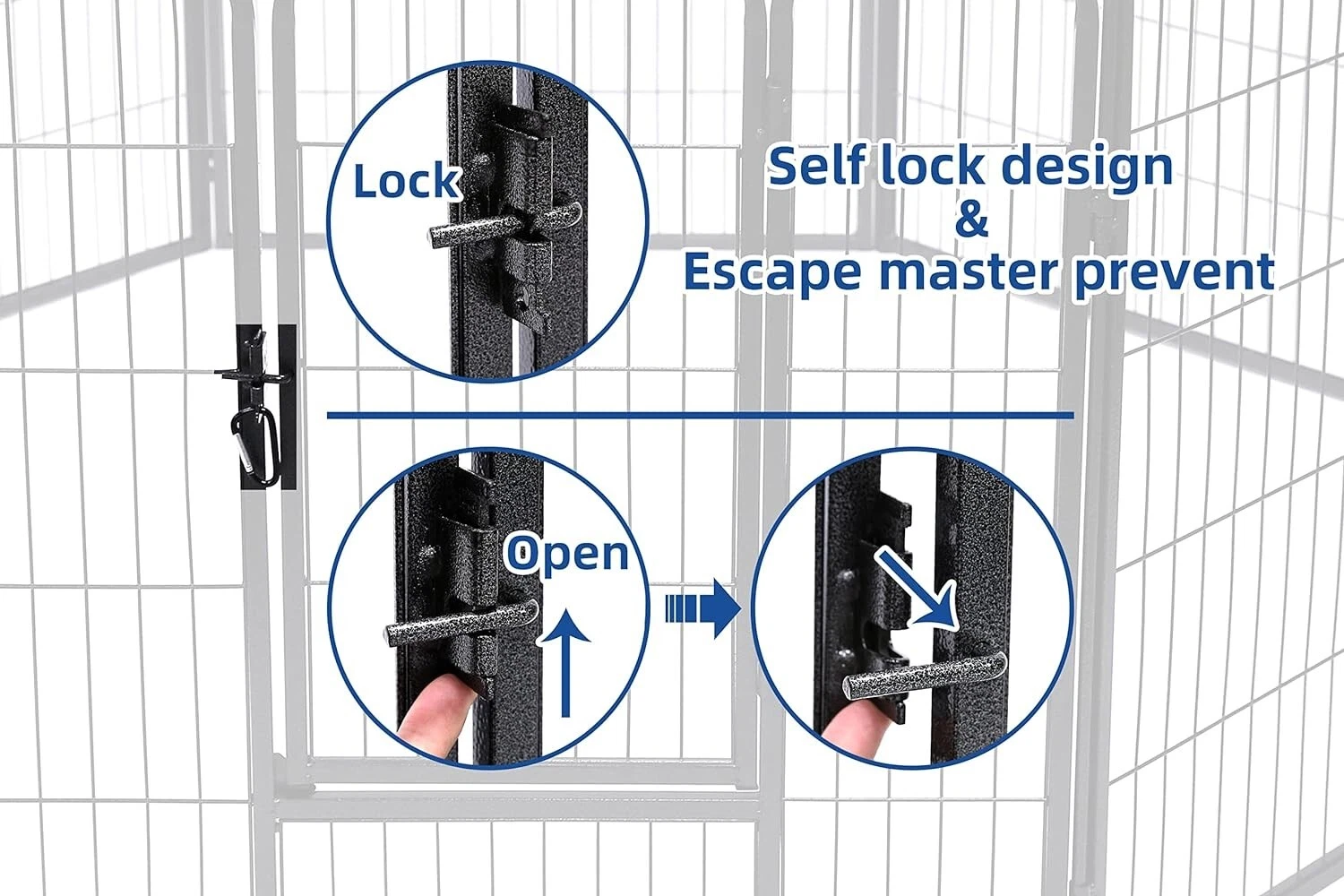 Lock

Self lock design
&
Escape master prevent

Open