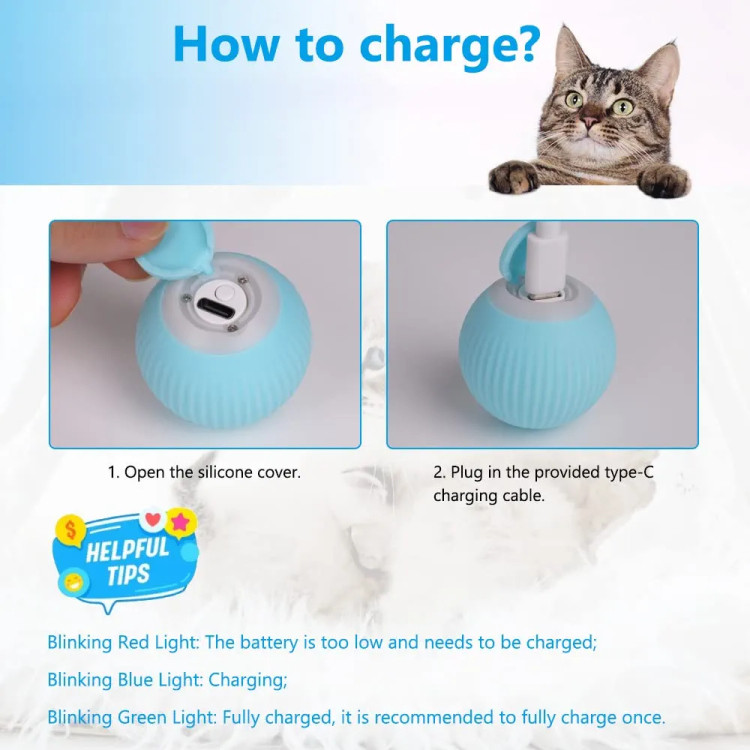 How to charge?

1. Open the silicone cover.

2. Plug in the provided type-C charging cable.

$

HELPFUL TIPS

Blinking Red Light: The battery is too low and needs to be charged;

Blinking Blue Light: Charging;

Blinking Green Light: Fully charged, it is recommended to fully charge once.