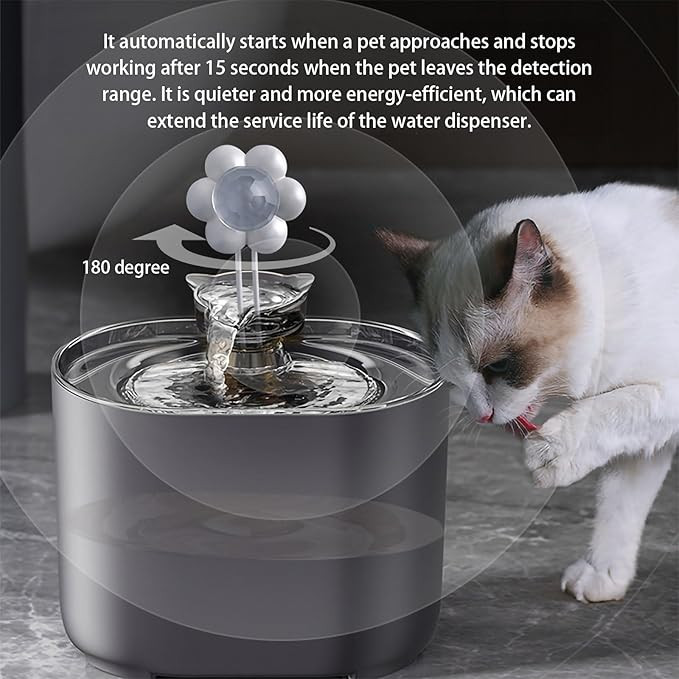 It automatically starts when a pet approaches and stops working after 15 seconds when the pet leaves the detection range. It is quieter and more energy-efficient, which can extend the service life of the water dispenser.

180 degree