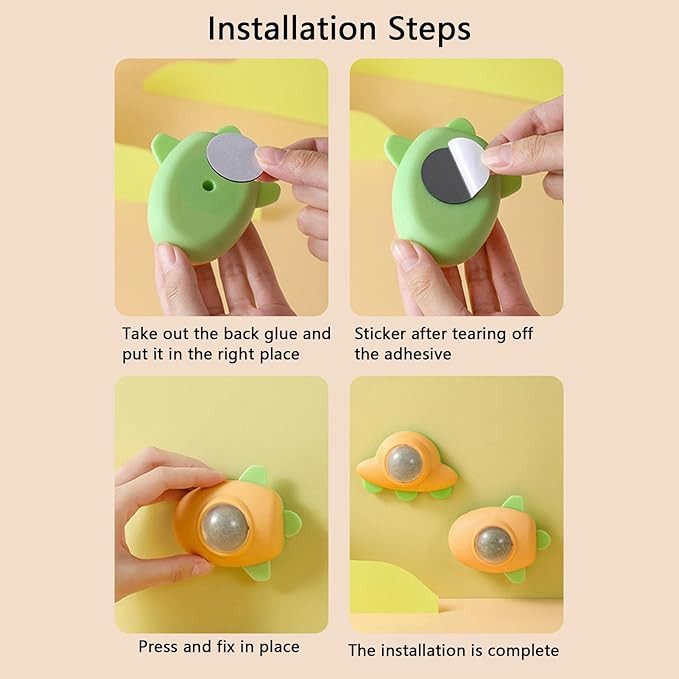 Installation Steps

Take out the back glue and put it in the right place

Sticker after tearing off the adhesive

Press and fix in place

The installation is complete