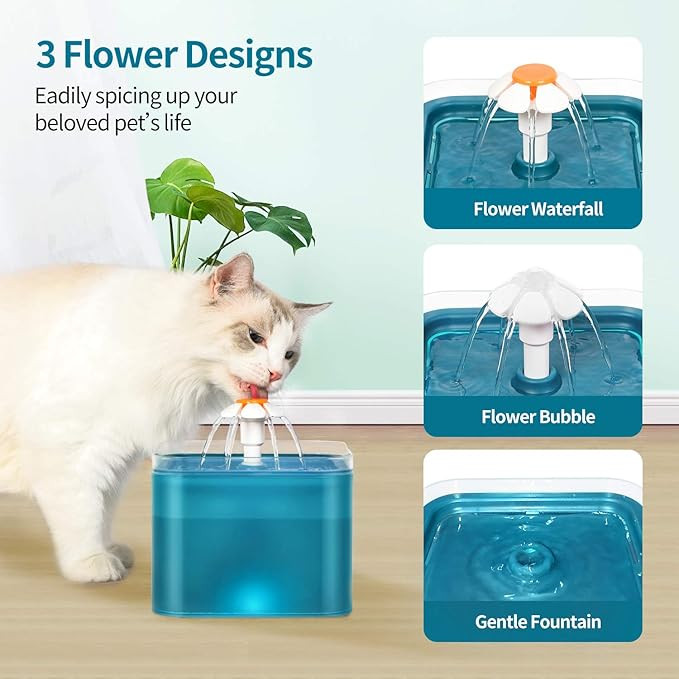 3 Flower Designs

Eadily spicing up your beloved pet's life

Flower Waterfall

Flower Bubble

Gentle Fountain