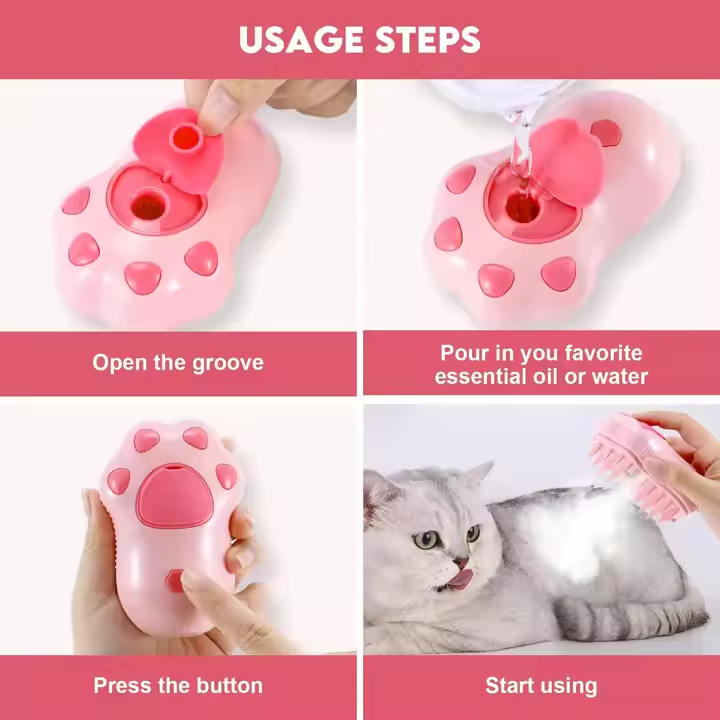 USAGE STEPS

Open the groove

Pour in you favorite essential oil or water

Press the button

Start using