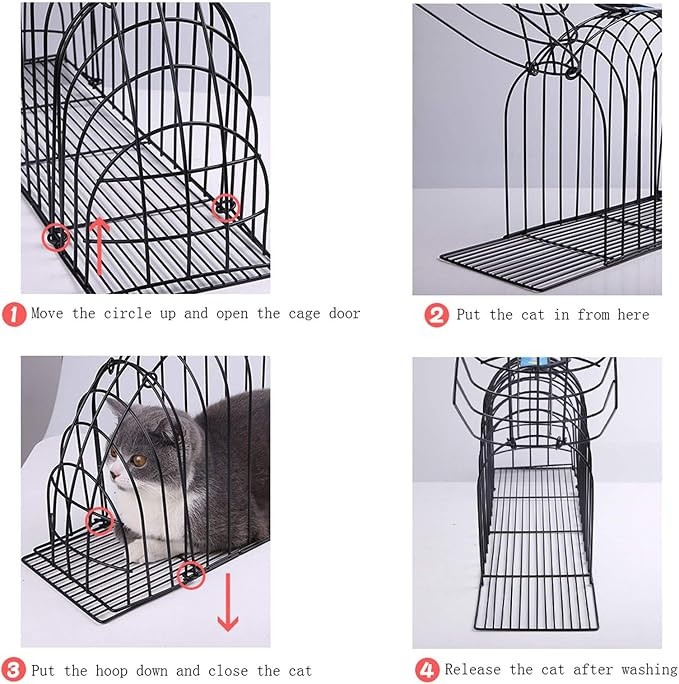 1 Move the circle up and open the cage door

2 Put the cat in from here

3 Put the hoop down and close the cat

4 Release the cat after washing