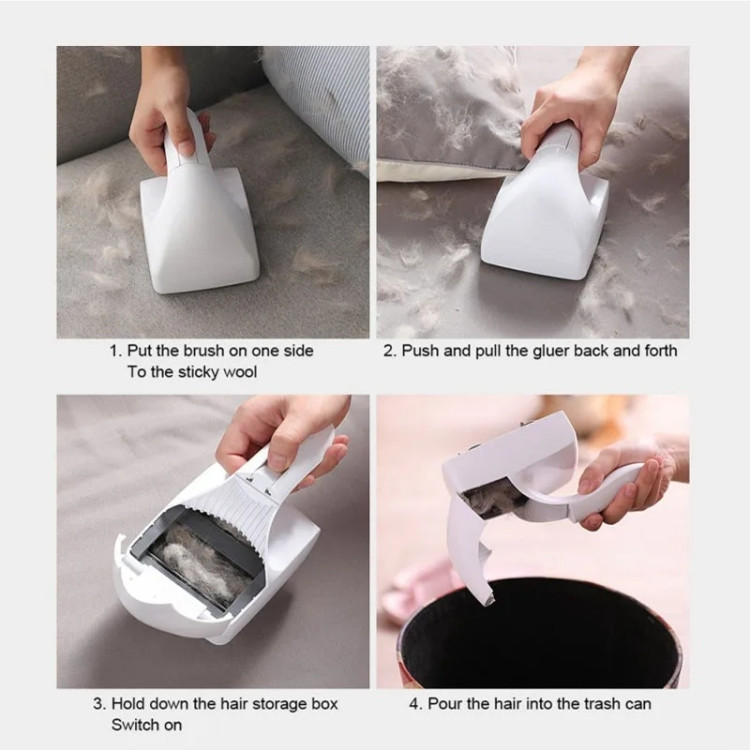 1. Put the brush on one side
To the sticky wool

2. Push and pull the gluer back and forth

3. Hold down the hair storage box
Switch on

4. Pour the hair into the trash can