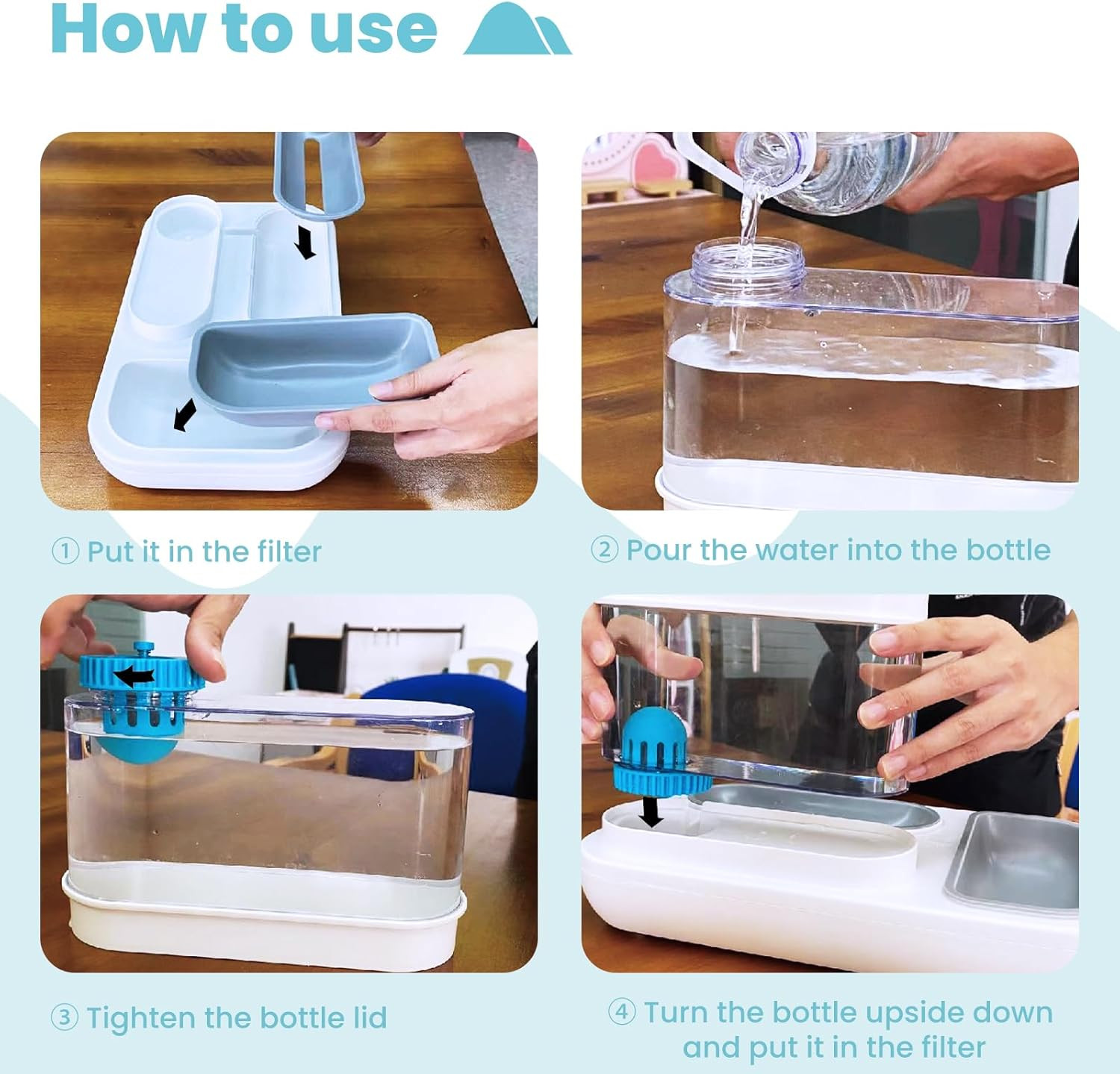 How to use

① Put it in the filter

② Pour the water into the bottle

③ Tighten the bottle lid

④ Turn the bottle upside down and put it in the filter