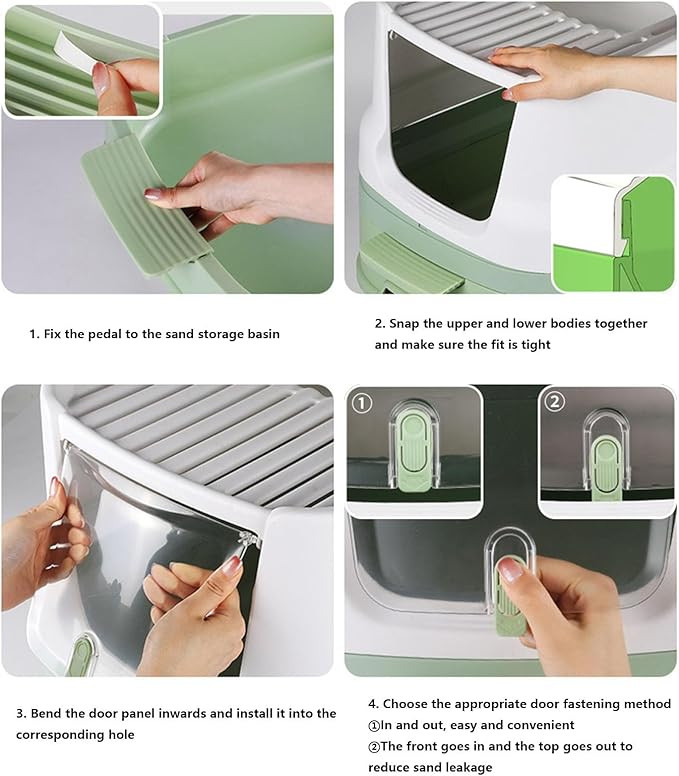 1. Fix the pedal to the sand storage basin

2. Snap the upper and lower bodies together and make sure the fit is tight

①

②

3. Bend the door panel inwards and install it into the corresponding hole

4. Choose the appropriate door fastening method
①In and out, easy and convenient
②The front goes in and the top goes out to reduce sand leakage