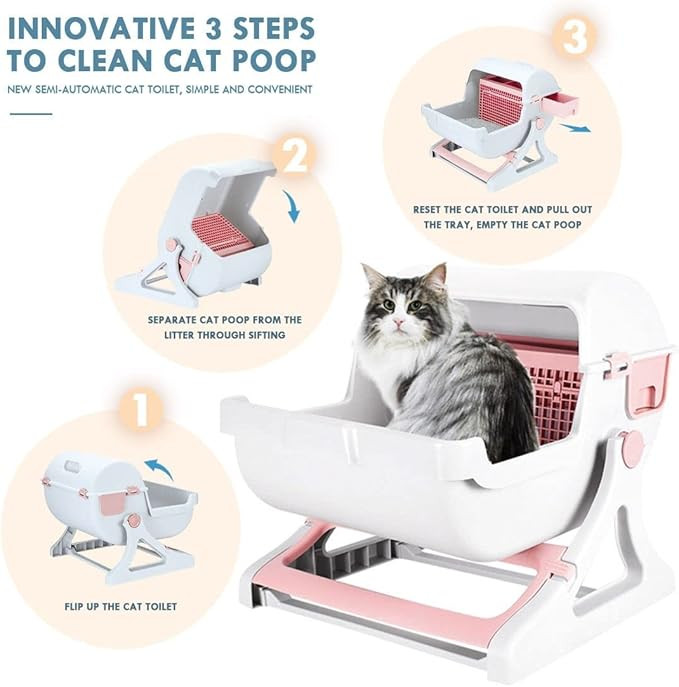 INNOVATIVE 3 STEPS TO CLEAN CAT POOP

NEW SEMI-AUTOMATIC CAT TOILET, SIMPLE AND CONVENIENT

3

RESET THE CAT TOILET AND PULL OUT THE TRAY, EMPTY THE CAT POOP

2

SEPARATE CAT POOP FROM THE LITTER THROUGH SIFTING

1

FLIP UP THE CAT TOILET