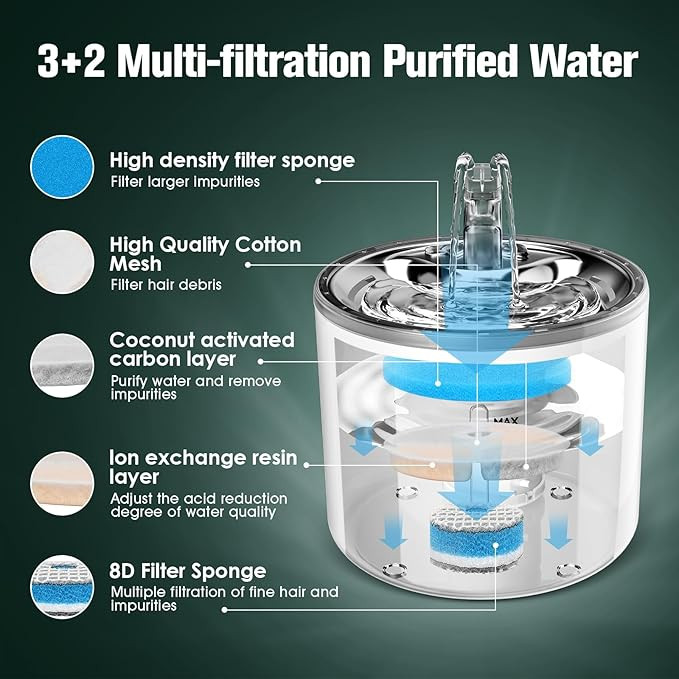 3+2 Multi-filtration Purified Water

High density filter sponge
Filter larger impurities

High Quality Cotton Mesh
Filter hair debris

Coconut activated carbon layer
Purify water and remove impurities

Ion exchange resin layer
Adjust the acid reduction degree of water quality

8D Filter Sponge
Multiple filtration of fine hair and impurities

MAX