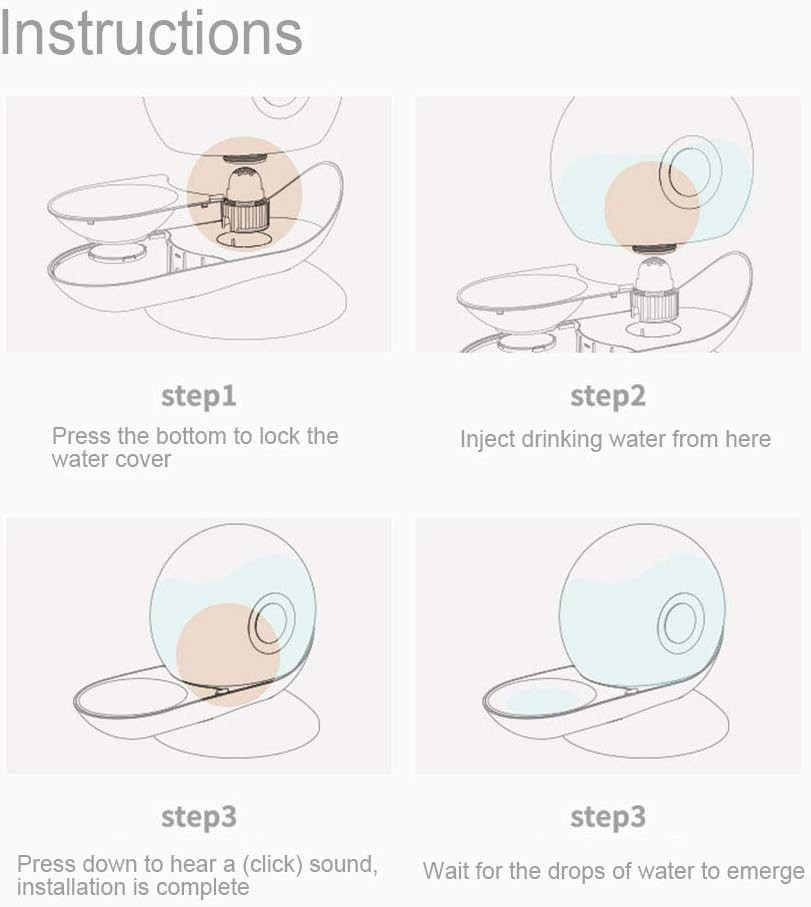 Instructions

step1
Press the bottom to lock the water cover

step2
Inject drinking water from here

step3
Press down to hear a (click) sound, installation is complete

step3
Wait for the drops of water to emerge