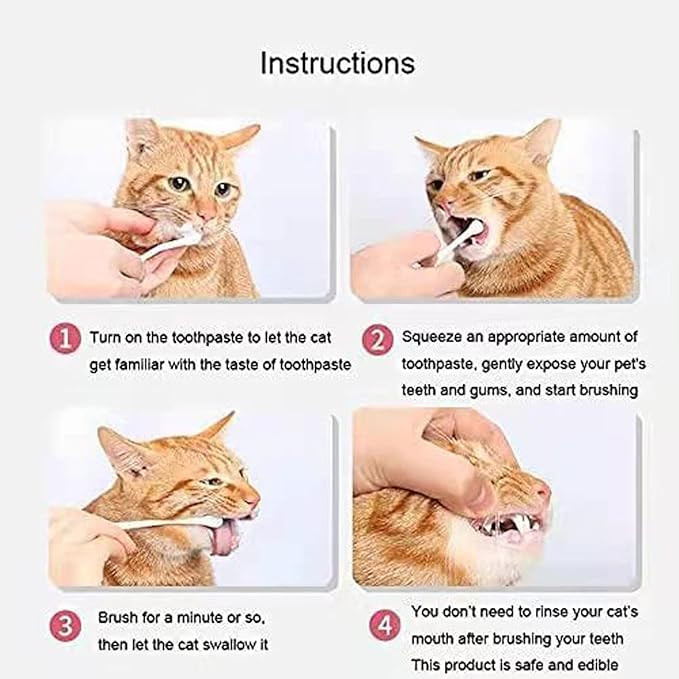 Instructions

1 Turn on the toothpaste to let the cat get familiar with the taste of toothpaste

2 Squeeze an appropriate amount of toothpaste, gently expose your pet's teeth and gums, and start brushing

3 Brush for a minute or so, then let the cat swallow it

4 You don't need to rinse your cat's mouth after brushing your teeth This product is safe and edible