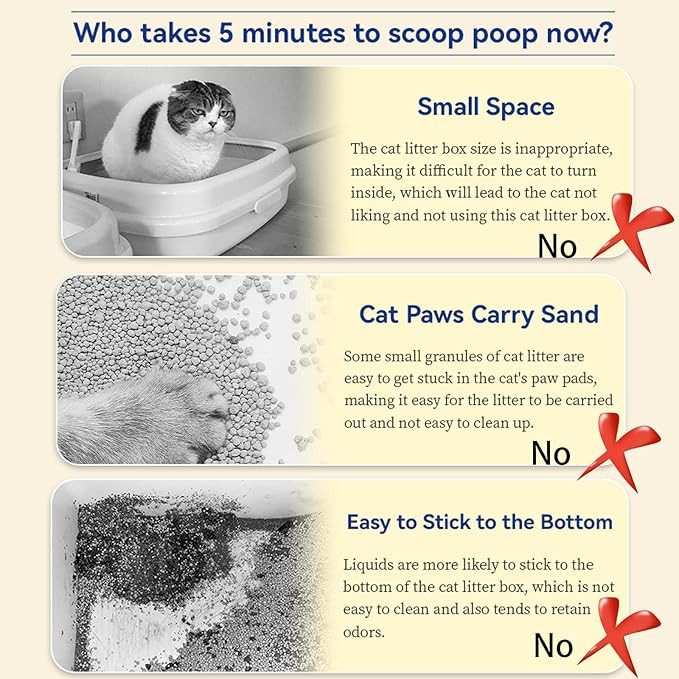 Who takes 5 minutes to scoop poop now?

Small Space

The cat litter box size is inappropriate, making it difficult for the cat to turn inside, which will lead to the cat not liking and not using this cat litter box.

No

Cat Paws Carry Sand

Some small granules of cat litter are easy to get stuck in the cat's paw pads, making it easy for the litter to be carried out and not easy to clean up.

No

Easy to Stick to the Bottom

Liquids are more likely to stick to the bottom of the cat litter box, which is not easy to clean and also tends to retain odors.

No