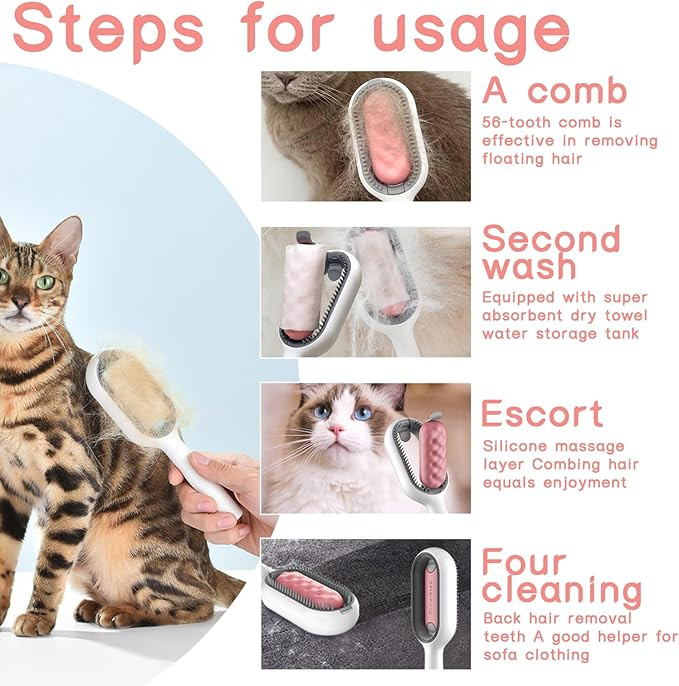 Steps for usage

A comb
56-tooth comb is effective in removing floating hair

Second wash
Equipped with super absorbent dry towel water storage tank

Escort
Silicone massage layer Combing hair equals enjoyment

Four cleaning
Back hair removal teeth A good helper for sofa clothing