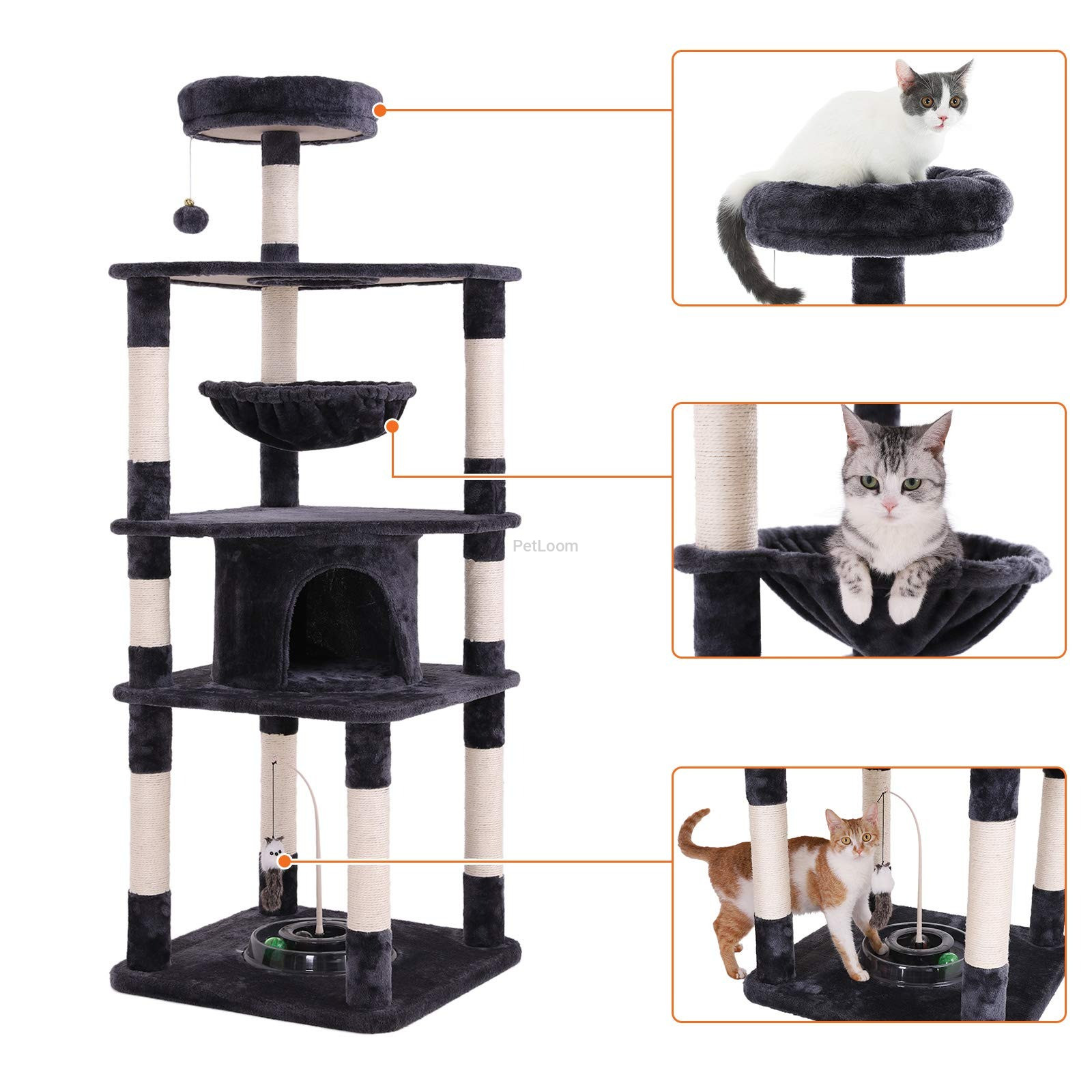 PetLoom