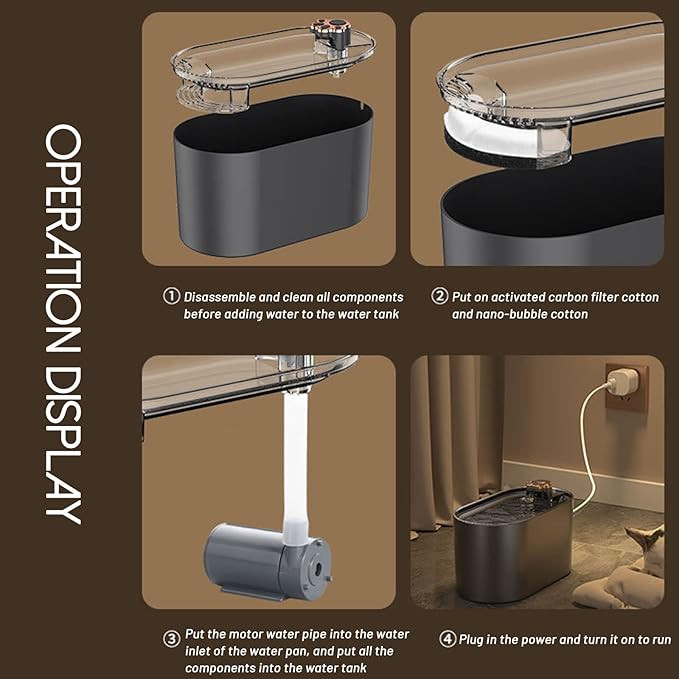 OPERATION DISPLAY

① Disassemble and clean all components before adding water to the water tank

② Put on activated carbon filter cotton and nano-bubble cotton

③ Put the motor water pipe into the water inlet of the water pan, and put all the components into the water tank

④ Plug in the power and turn it on to run