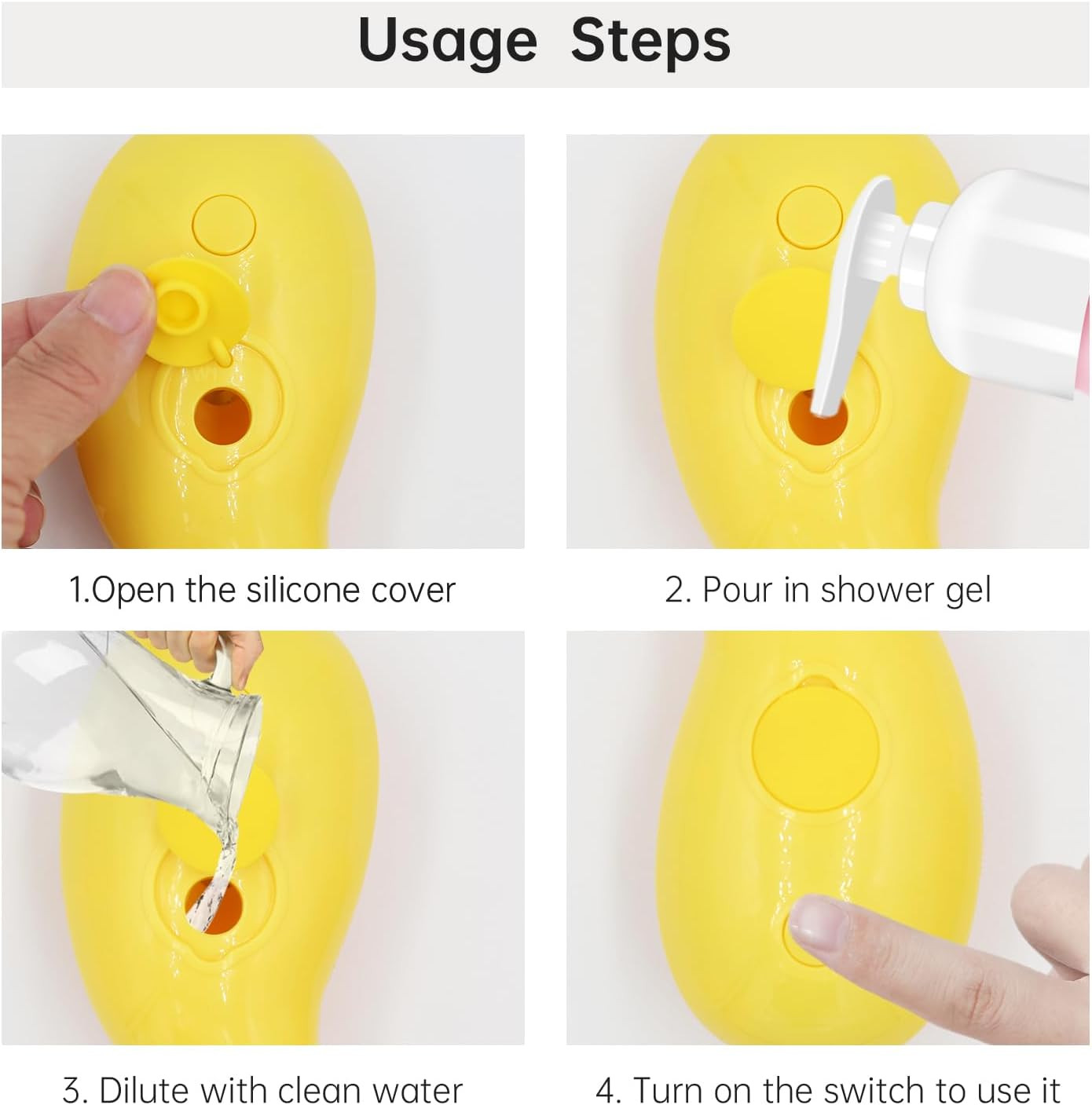 Usage Steps

1.Open the silicone cover

2. Pour in shower gel

3. Dilute with clean water

4. Turn on the switch to use it